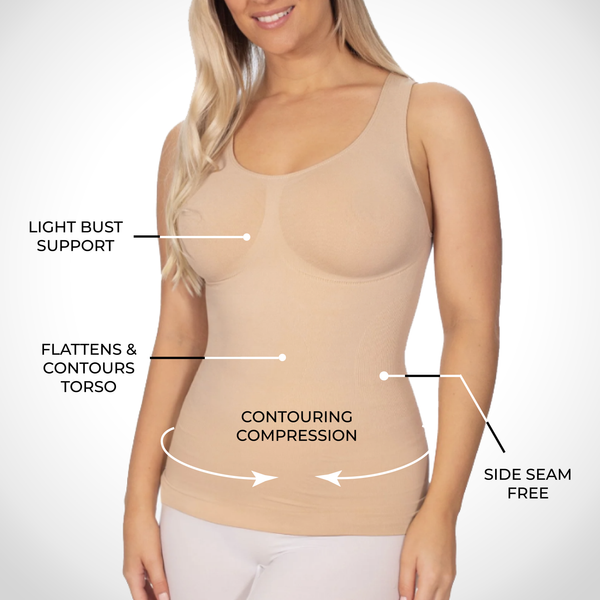 LIGHT BUST SUPPORT

FLATTENS & CONTOURS TORSO

CONTOURING COMPRESSION

SIDE SEAM FREE